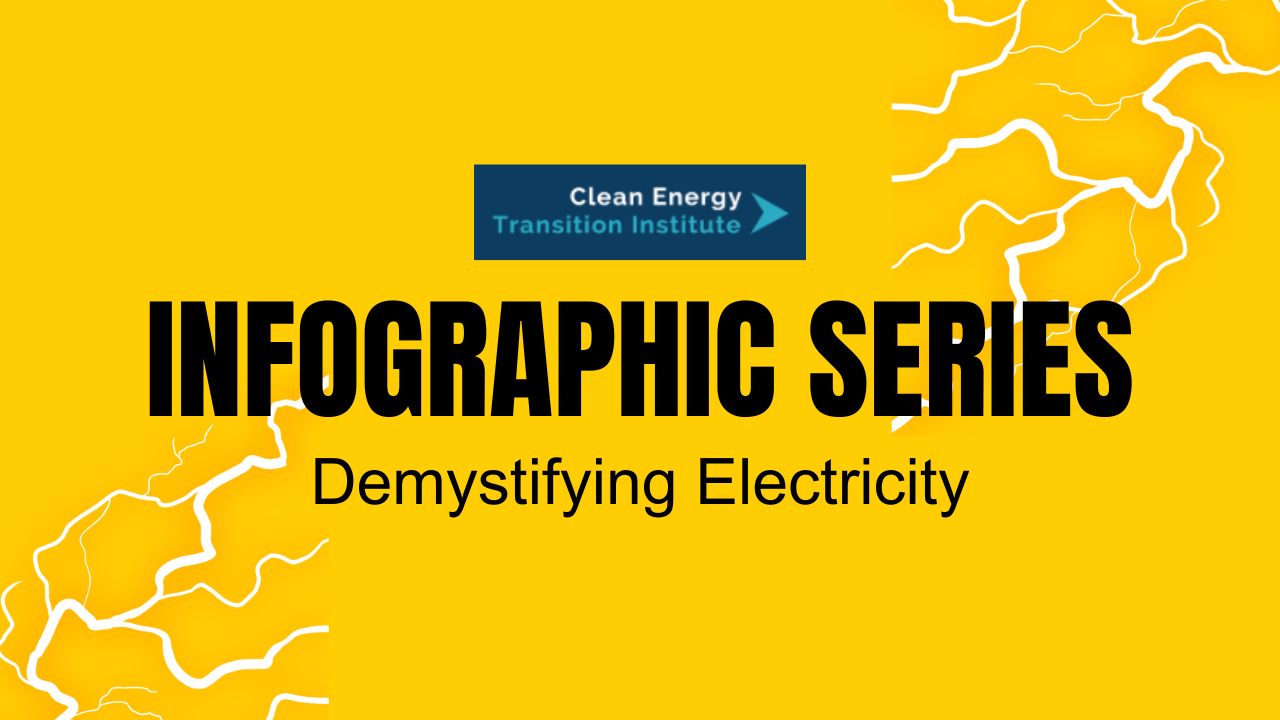 Clean Energy
Transition Institute

INFOGRAPHIC SERIES

Demystifying Electricity